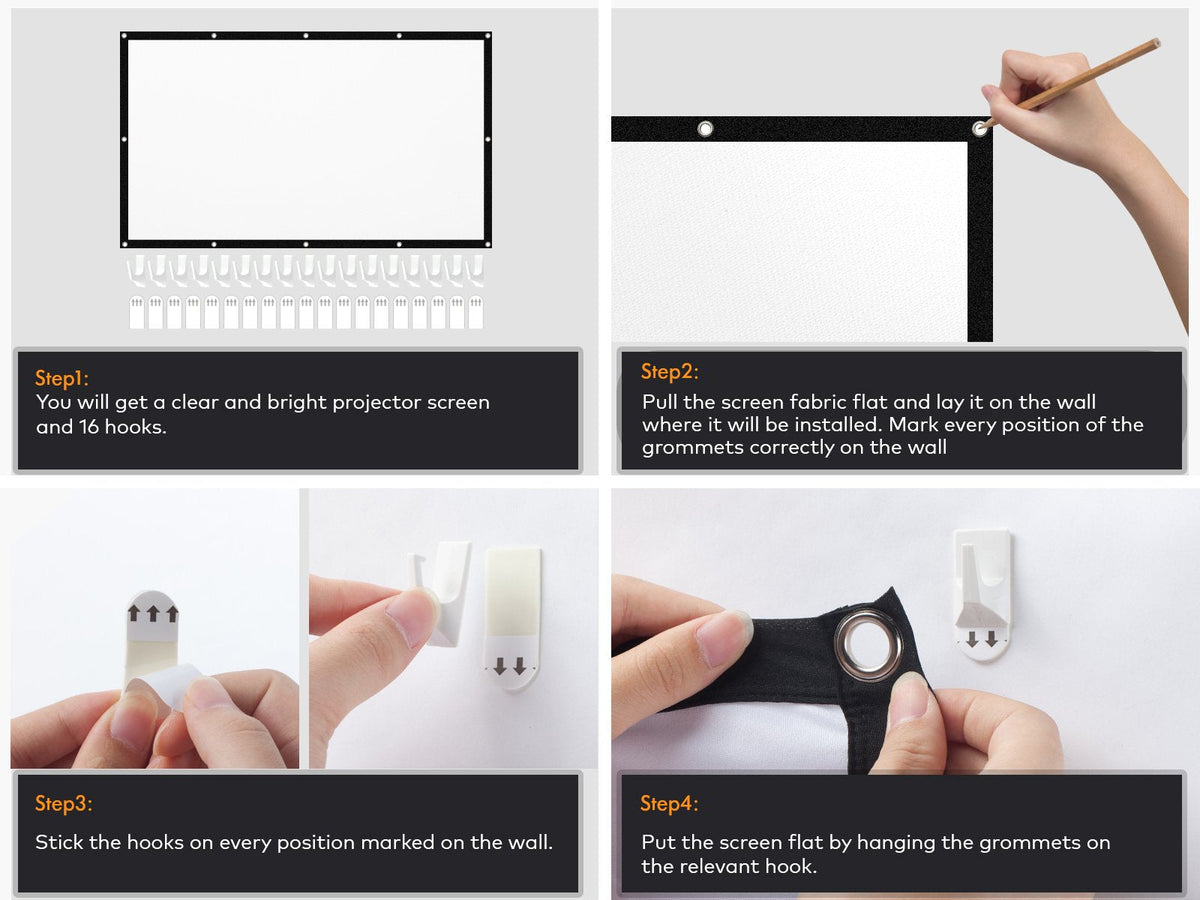 Step1:
You will get a clear and bright projector screen and 16 hooks.

Step2:
Pull the screen fabric flat and lay it on the wall where it will be installed. Mark every position of the grommets correctly on the wall

Step3:
Stick the hooks on every position marked on the wall.

Step4:
Put the screen flat by hanging the grommets on the relevant hook.